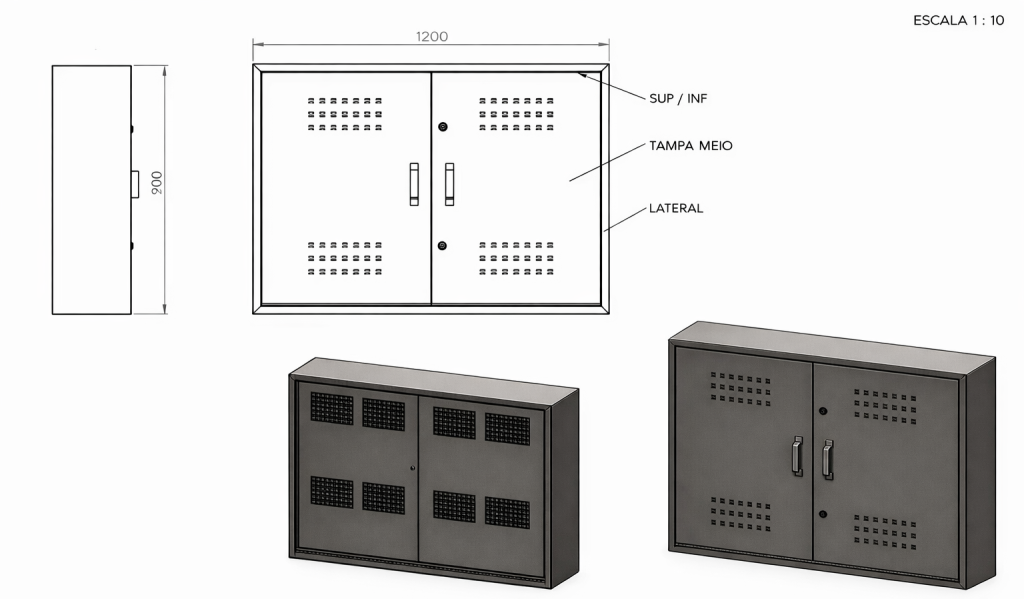 ESCALA 1 : 10

1200

900

SUP / INF

TAMPA MEIO

LATERAL